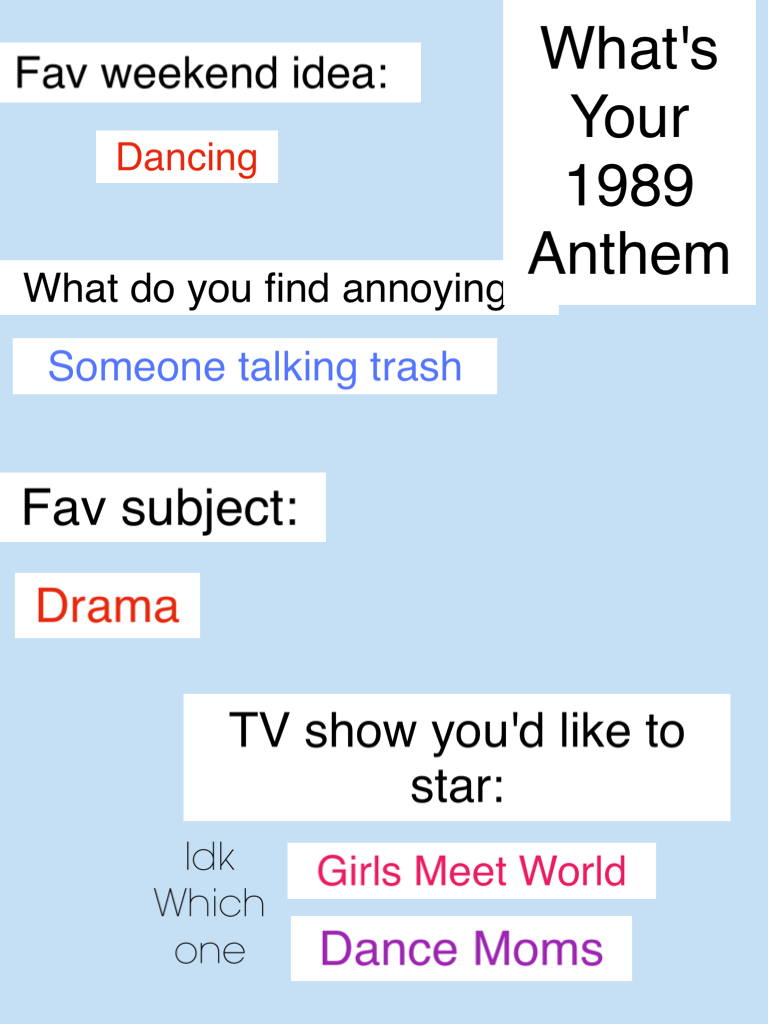 What's Your 1989 Anthem

Fav weekend idea:

Dancing

What do you find annoying

Someone talking trash

Fav subject:

Drama

TV show you'd like to star:

Idk Which one

Girls Meet World

Dance Moms